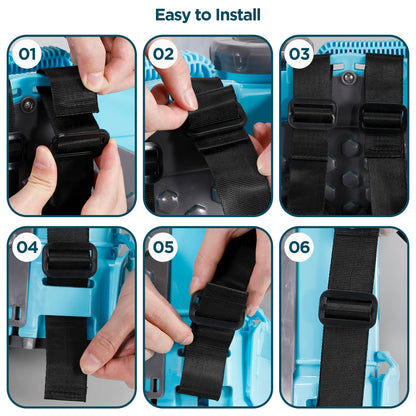 Easy to Install

01

02

03

04

05

06