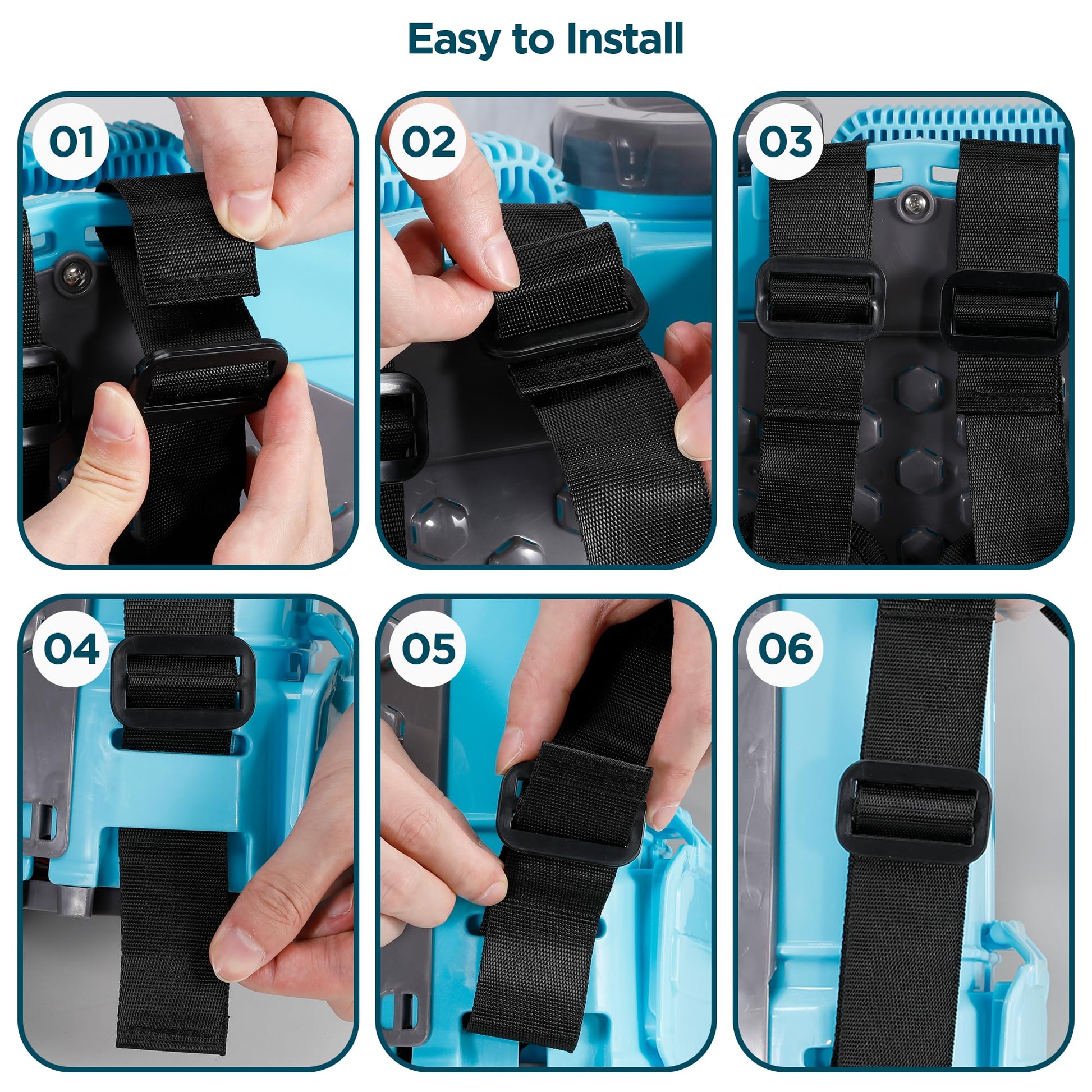 Easy to Install

01

02

03

04

05

06