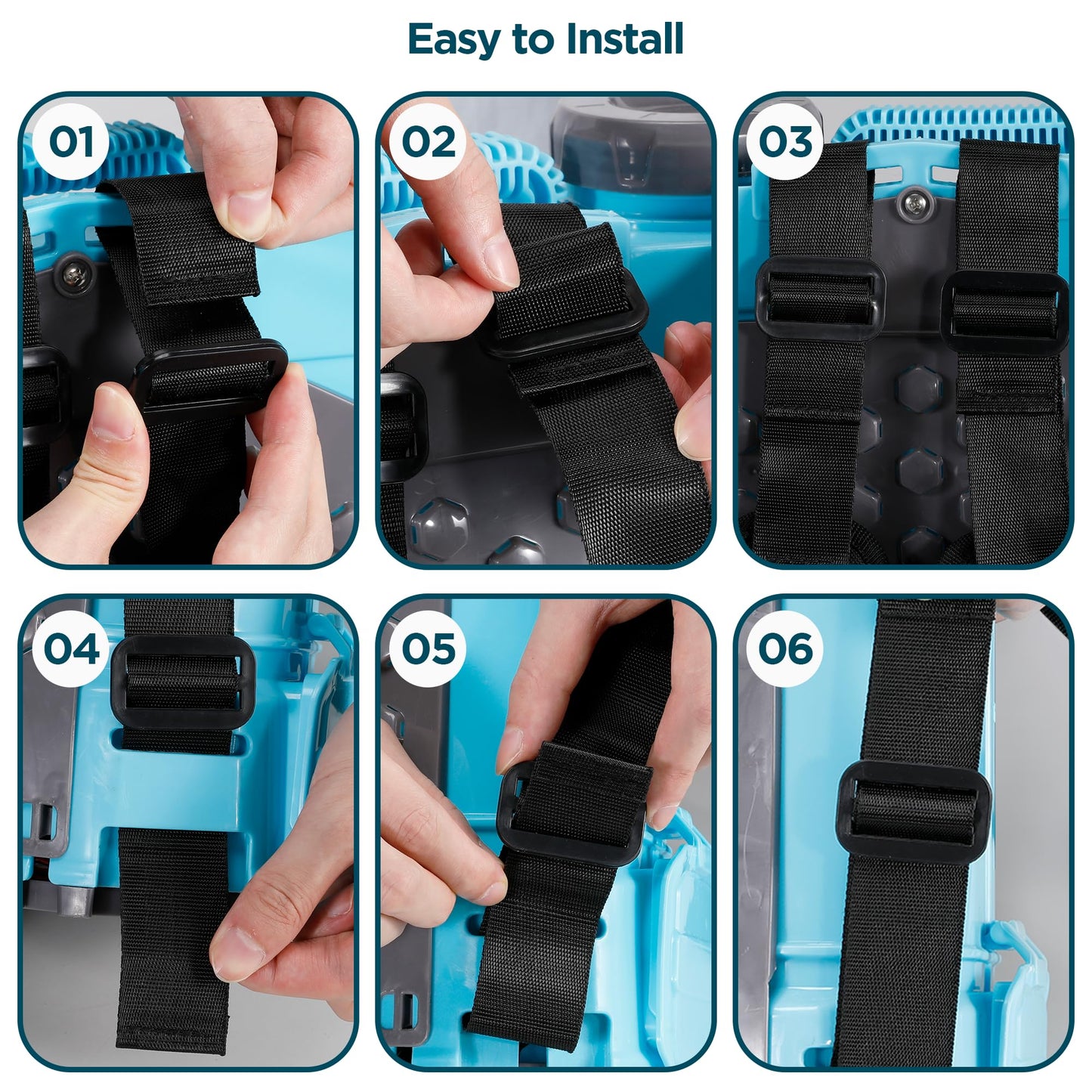 Easy to Install

01

02

03

04

05

06