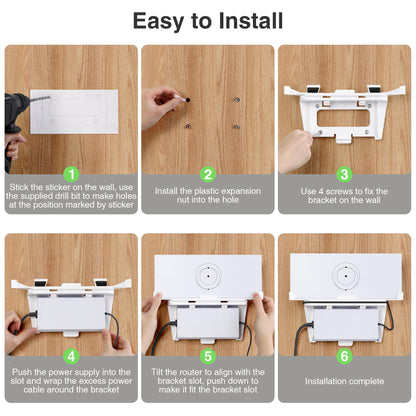 Easy to Install

1
Stick the sticker on the wall, use the supplied drill bit to make holes at the position marked by sticker

2
Install the plastic expansion nut into the hole

3
Use 4 screws to fix the bracket on the wall

4
Push the power supply into the slot and wrap the excess power cable around the bracket

5
Tilt the router to align with the bracket slot, push down to make it fit the bracket slot

6
Installation complete