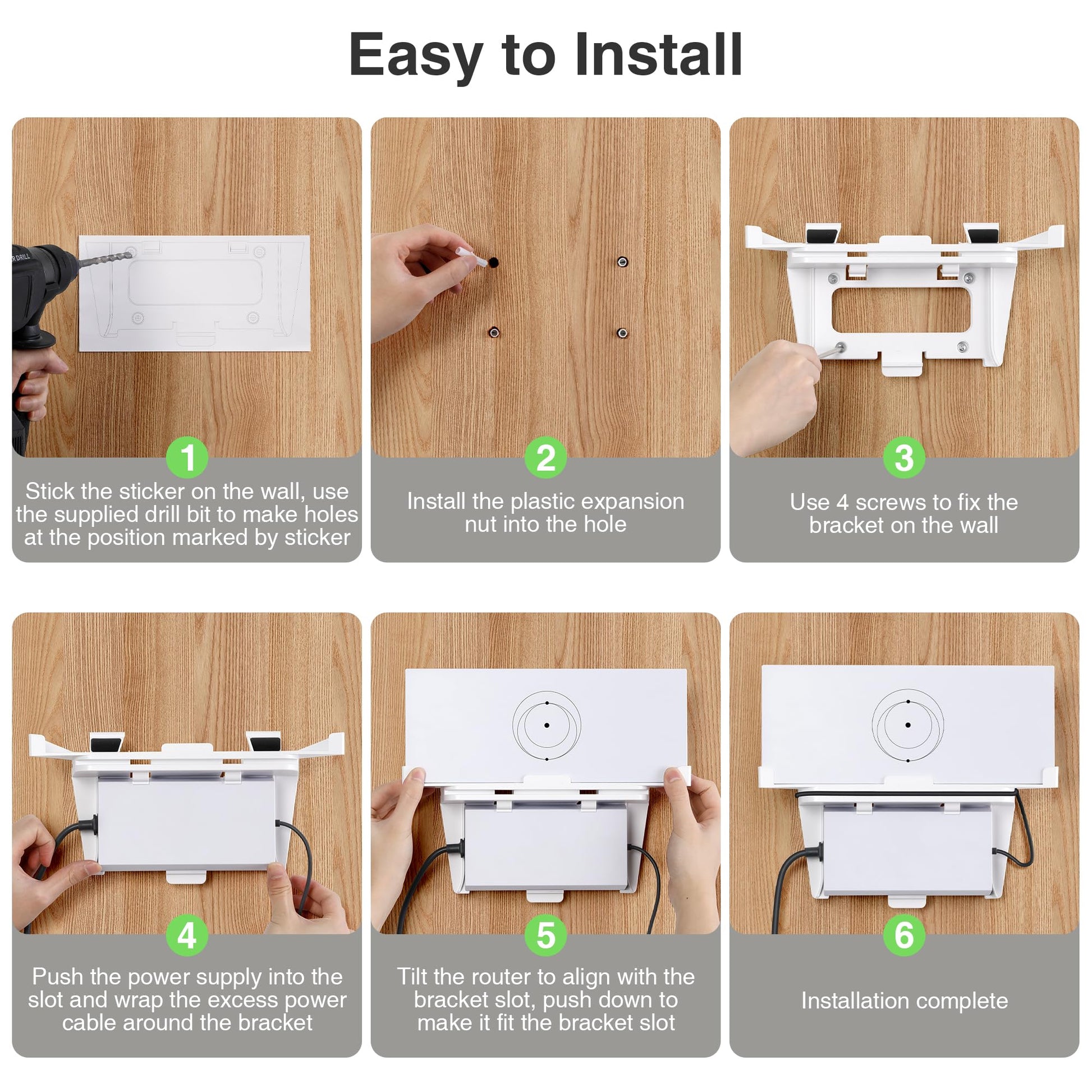 Easy to Install

R DRILL

1
Stick the sticker on the wall, use the supplied drill bit to make holes at the position marked by sticker

2
Install the plastic expansion nut into the hole

3
Use 4 screws to fix the bracket on the wall

4
Push the power supply into the slot and wrap the excess power cable around the bracket

5
Tilt the router to align with the bracket slot, push down to make it fit the bracket slot

6
Installation complete