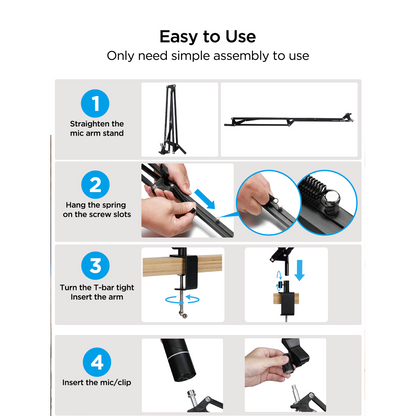 Easy to Use
Only need simple assembly to use

1
Straighten the mic arm stand

2
Hang the spring on the screw slots

3
Turn the T-bar tight
Insert the arm

4
Insert the mic/clip