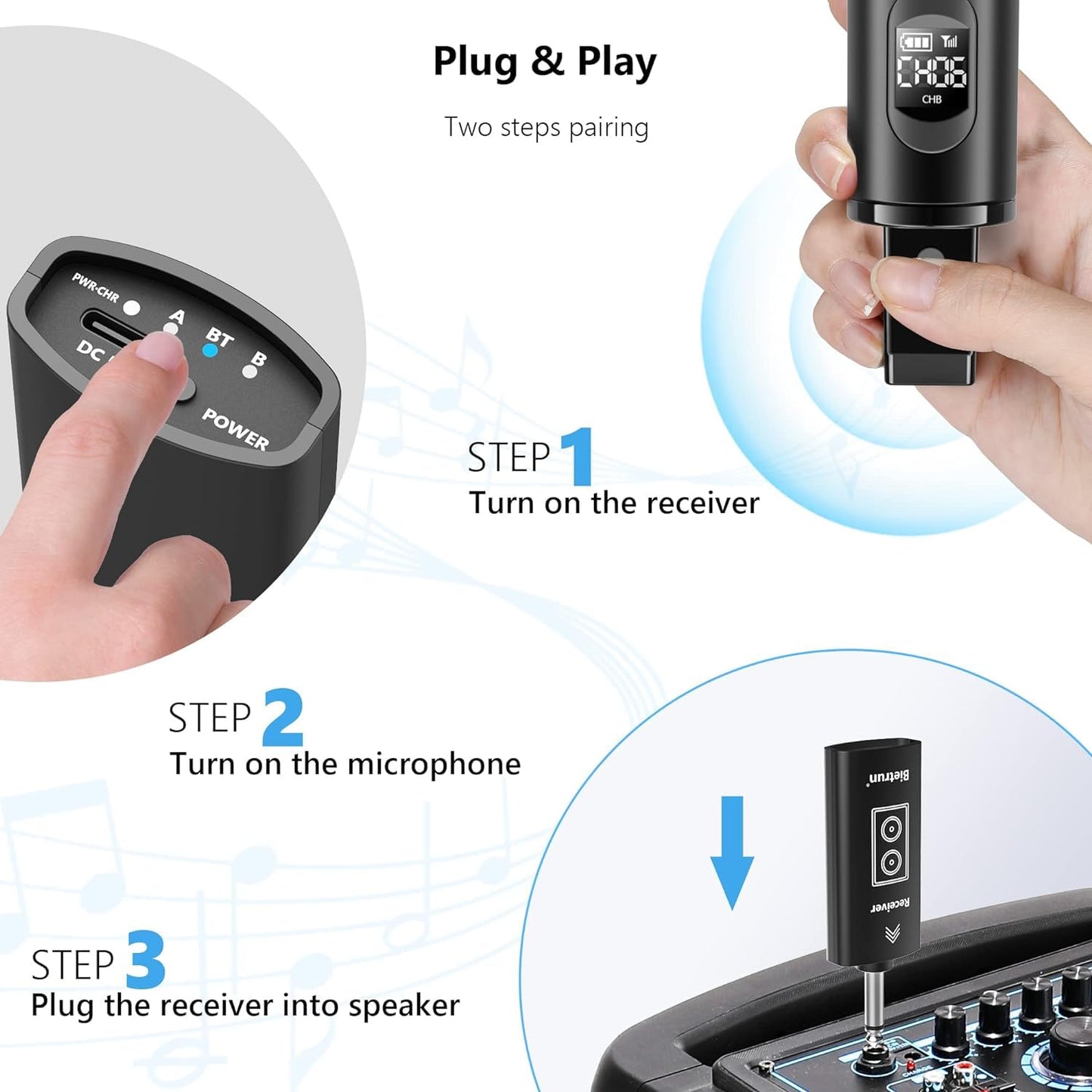 Plug & Play

Two steps pairing

CH06
CHB

PWR-CHR
A
BT
B
DC
POWER

STEP 1
Turn on the receiver

STEP 2
Turn on the microphone

Bietrun
Receiver

STEP 3
Plug the receiver into speaker