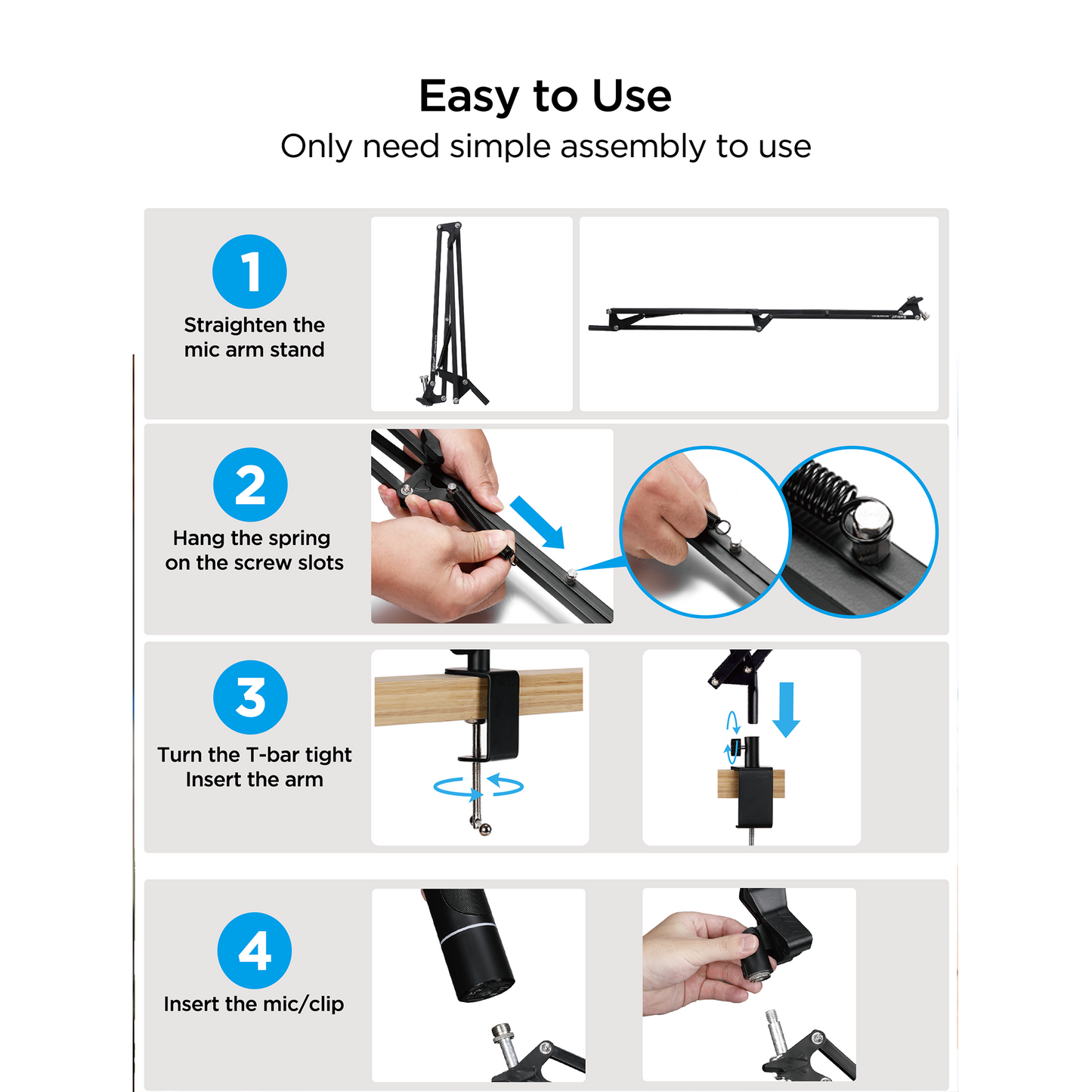 Easy to Use
Only need simple assembly to use

1
Straighten the mic arm stand

2
Hang the spring on the screw slots

3
Turn the T-bar tight
Insert the arm

4
Insert the mic/clip